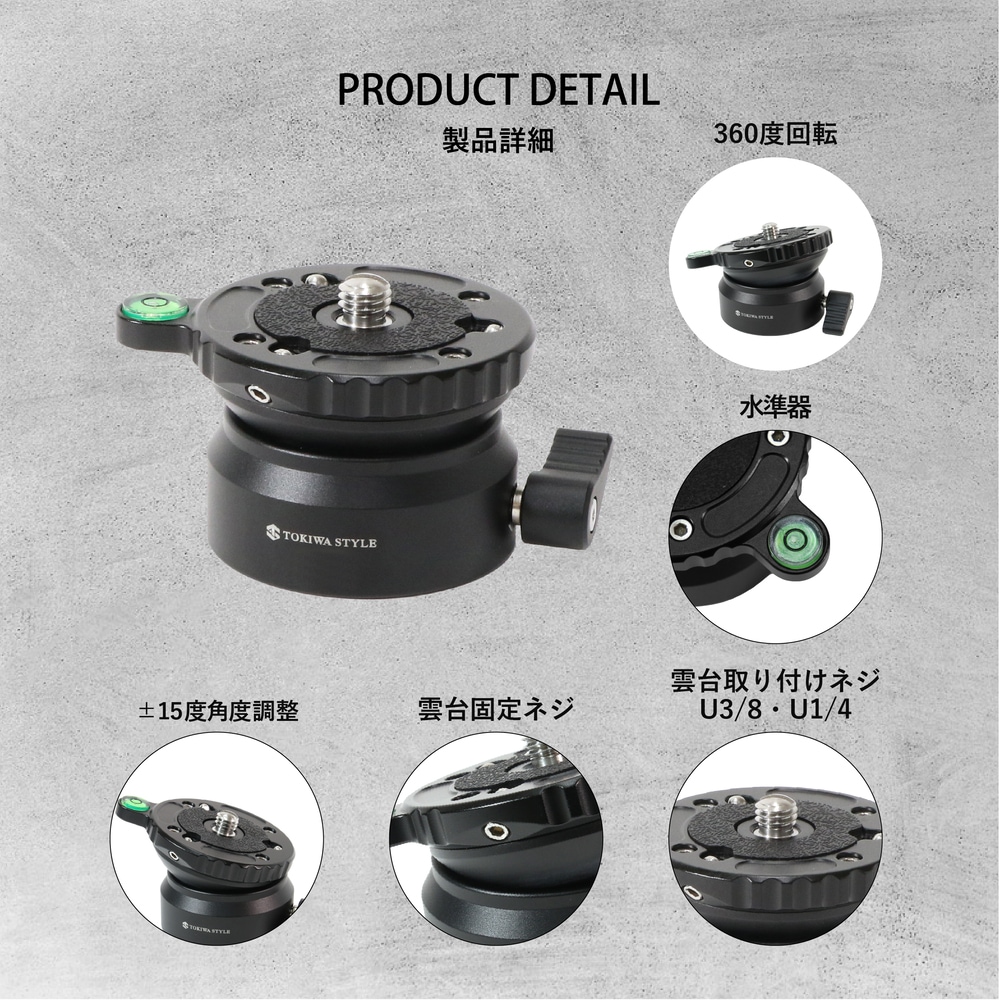 PRODUCT DETAIL
製品詳細

360度回転

TOKIWA STYLE

TOKIWA STYLE

水準器

±15度角度調整

TOKIWA STYLE

雲台固定ネジ

雲台取り付けネジ
U3/8・U1/4